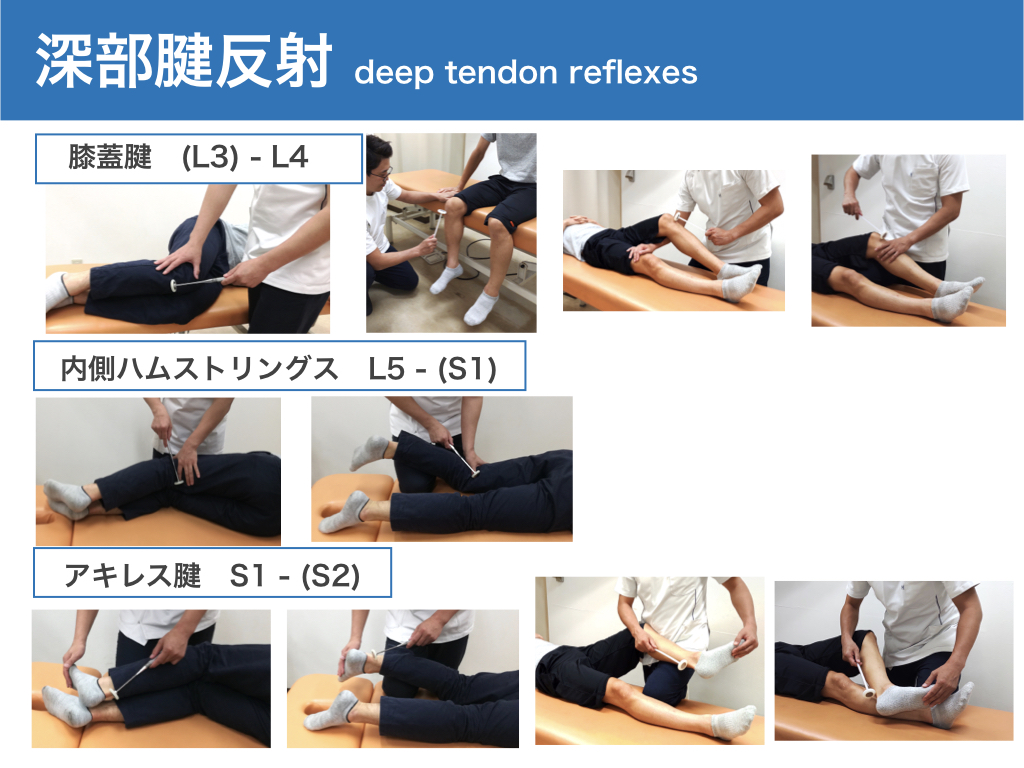 深部腱反射 deep tendon reflexes

膝蓋腱 (L3) - L4

内側ハムストリングス L5 - (S1)

アキレス腱 S1 - (S2)